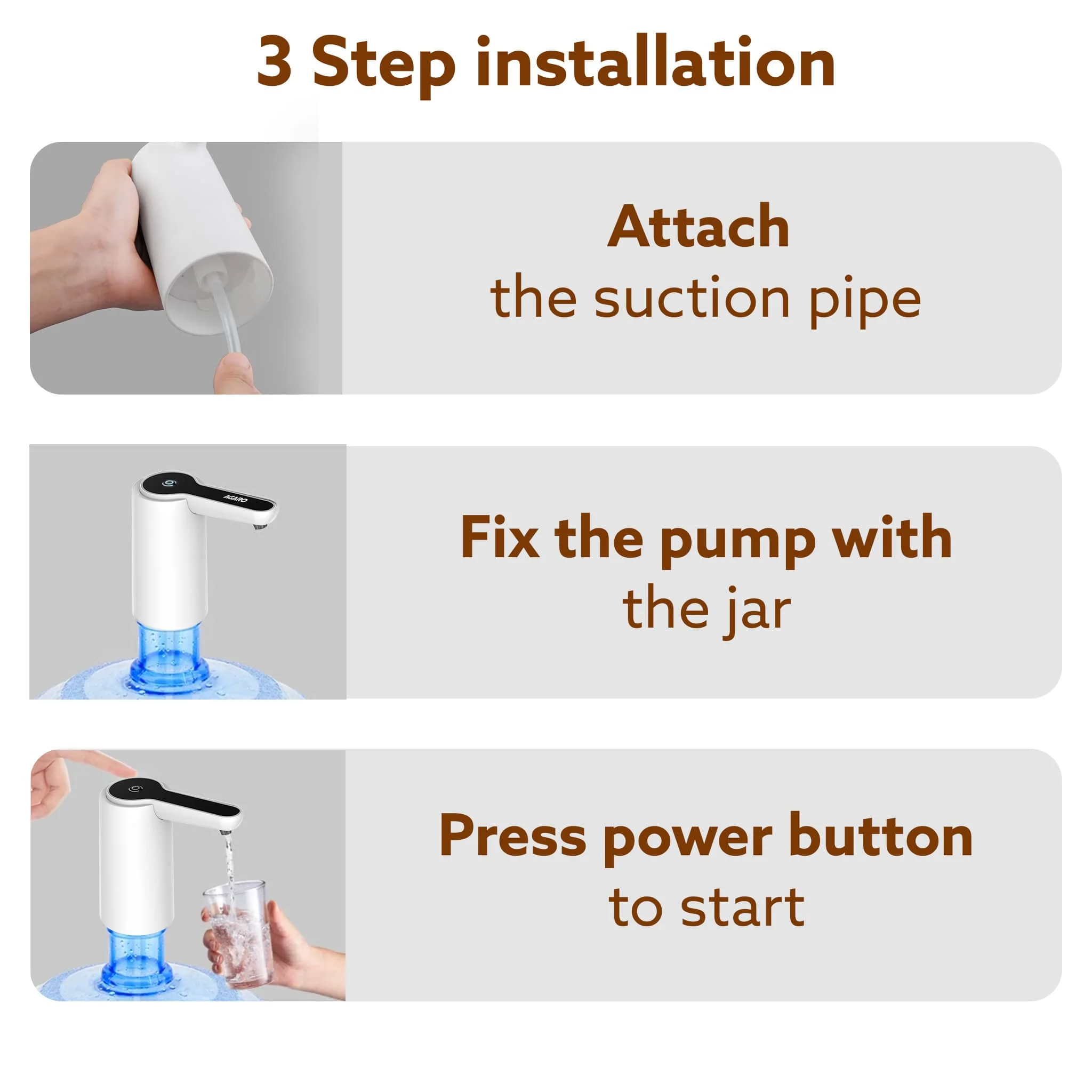 3 Step installation

Attach
the suction pipe

AGARO

Fix the pump with
the jar

Press power button
to start