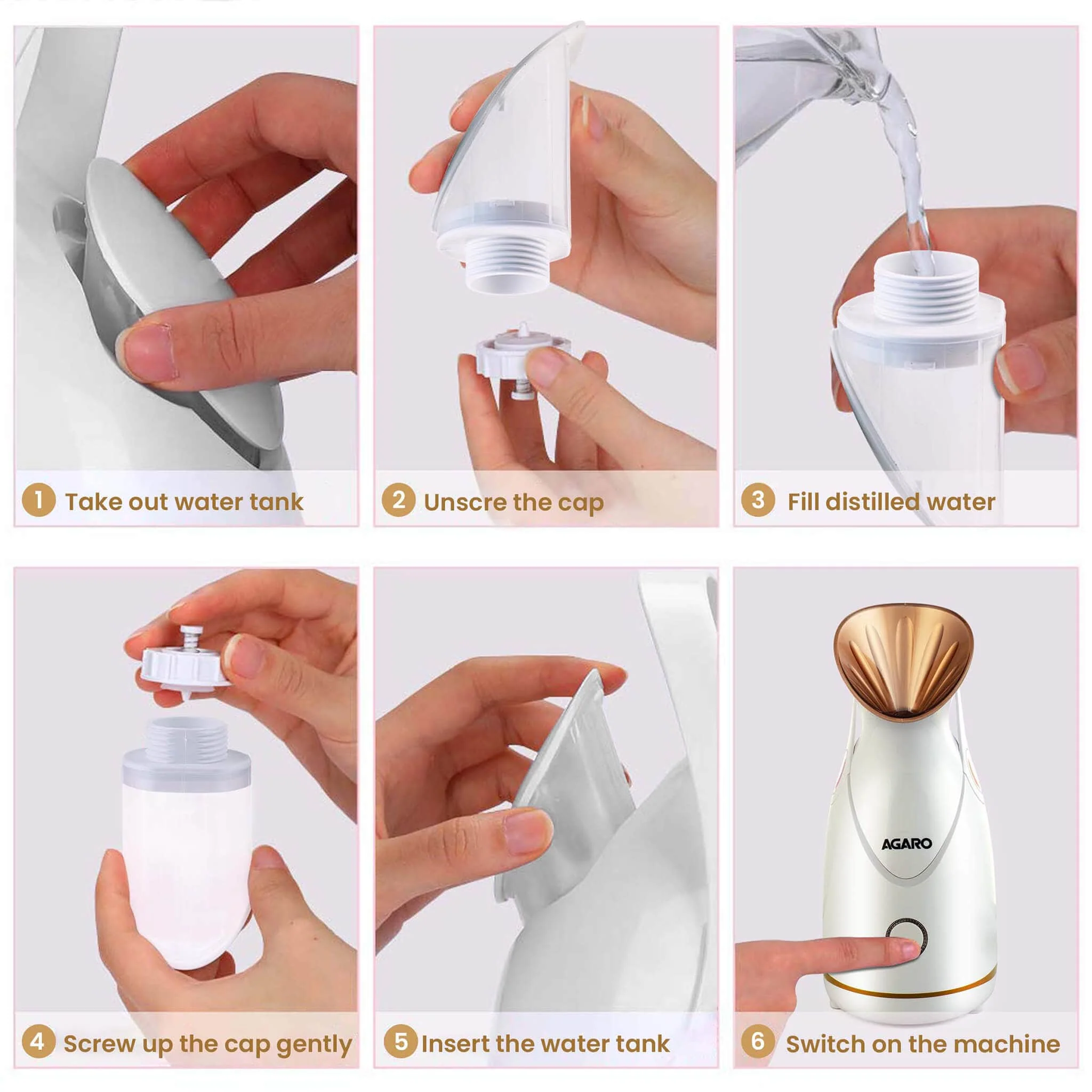 1 Take out water tank

2 Unscre the cap

3 Fill distilled water

4 Screw up the cap gently

5 Insert the water tank

AGARO

6 Switch on the machine