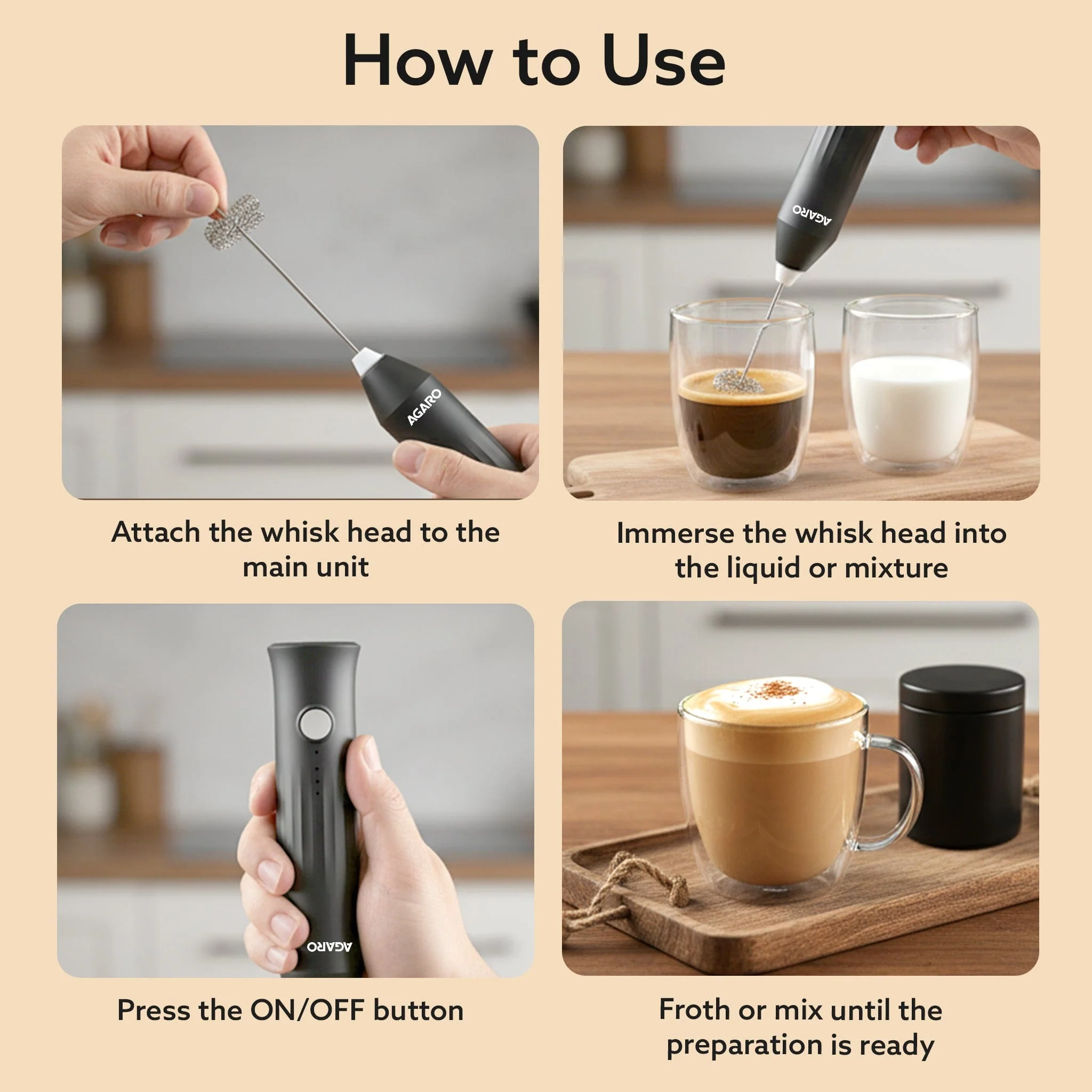 How to Use

AGARO

Attach the whisk head to the main unit

AGARO

Immerse the whisk head into the liquid or mixture

AGARO

Press the ON/OFF button

Froth or mix until the preparation is ready