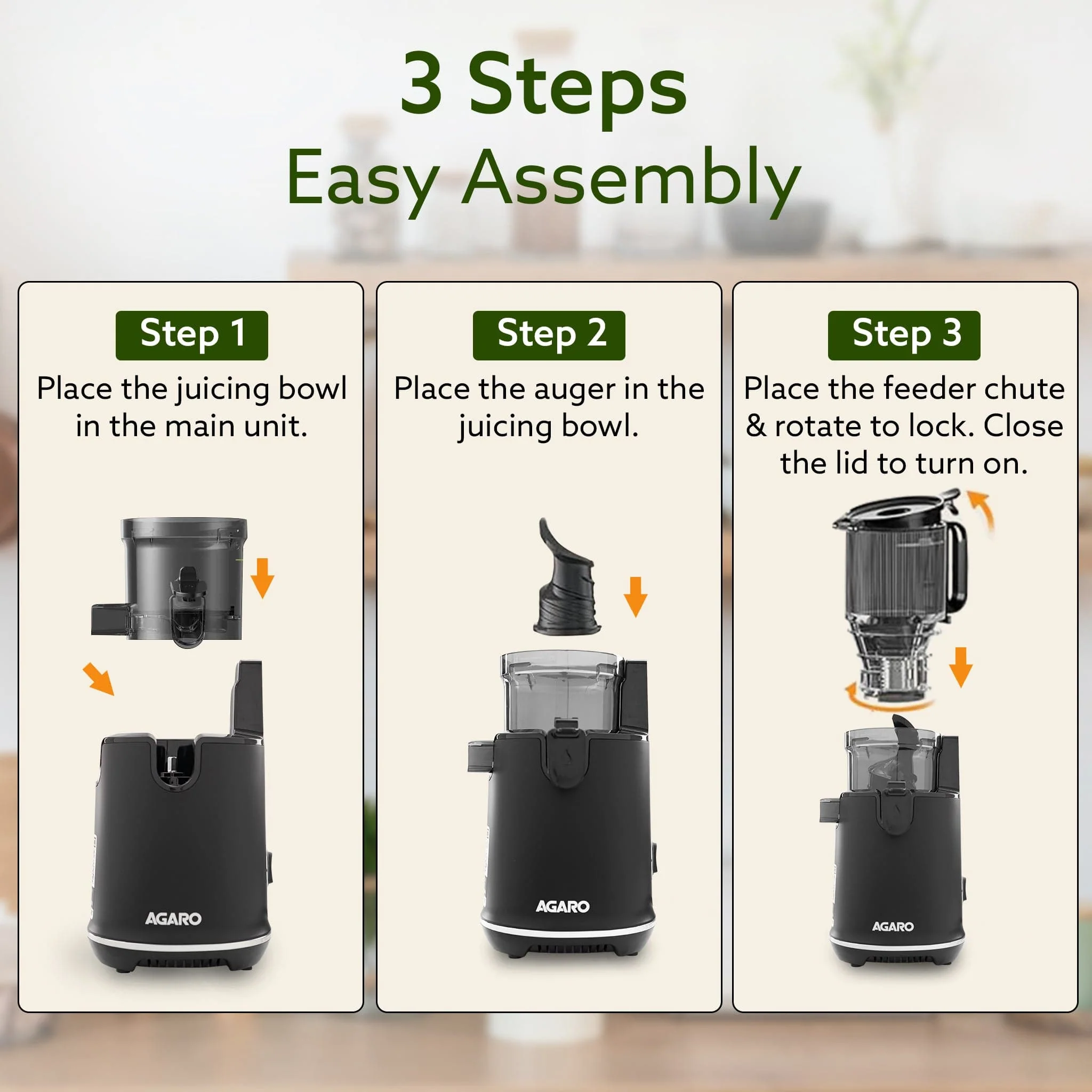 3 Steps
Easy Assembly

Step 1
Place the juicing bowl in the main unit.

AGARO

Step 2
Place the auger in the juicing bowl.

AGARO

Step 3
Place the feeder chute & rotate to lock. Close the lid to turn on.

AGARO