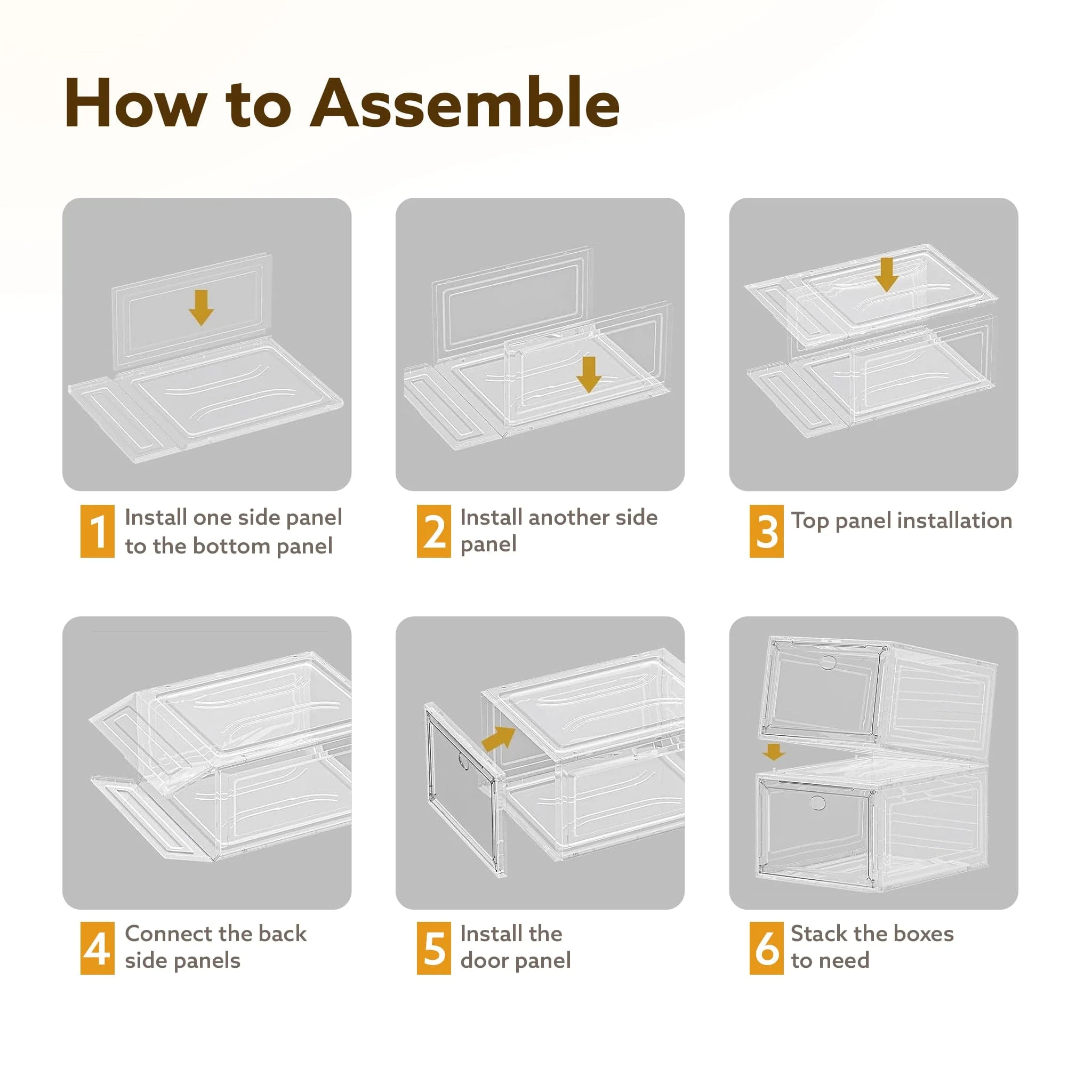 How to Assemble

1 Install one side panel to the bottom panel

2 Install another side panel

3 Top panel installation

4 Connect the back side panels

5 Install the door panel

6 Stack the boxes to need